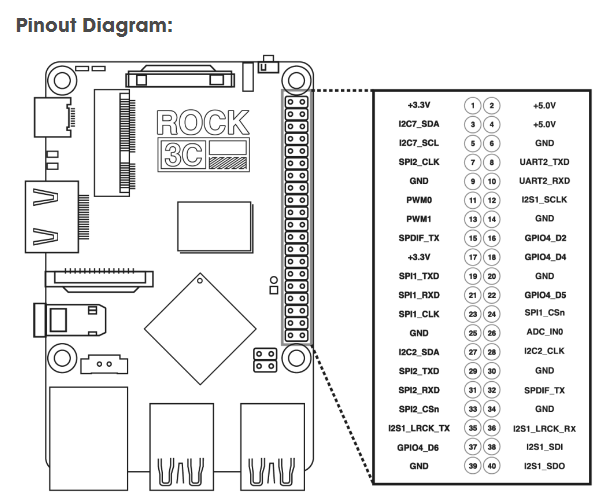 Pinout Diagram:

ROCK
3C

| | | | |
|---|---|---|---|
| +3.3V | 1 | 2 | +5.0V |
| I2C7_SDA | 3 | 4 | +5.0V |
| I2C7_SCL | 5 | 6 | GND |
| SPI2_CLK | 7 | 8 | UART2_TXD |
| GND | 9 | 10 | UART2_RXD |
| PWM0 | 11 | 12 | I2S1_SCLK |
| PWM1 | 13 | 14 | GND |
| SPDIF_TX | 15 | 16 | GPIO4_D2 |
| +3.3V | 17 | 18 | GPIO4_D4 |
| SPI1_TXD | 19 | 20 | GND |
| SPI1_RXD | 21 | 22 | GPIO4_D5 |
| SPI1_CLK | 23 | 24 | SPI1_CSn |
| GND | 25 | 26 | ADC_IN0 |
| I2C2_SDA | 27 | 28 | I2C2_CLK |
| SPI2_TXD | 29 | 30 | GND |
| SPI2_RXD | 31 | 32 | SPDIF_TX |
| SPI2_CSn | 33 | 34 | GND |
| I2S1_LRCK_TX | 35 | 36 | I2S1_LRCK_RX |
| GPIO4_D6 | 37 | 38 | I2S1_SDI |
| GND | 39 | 40 | I2S1_SDO |